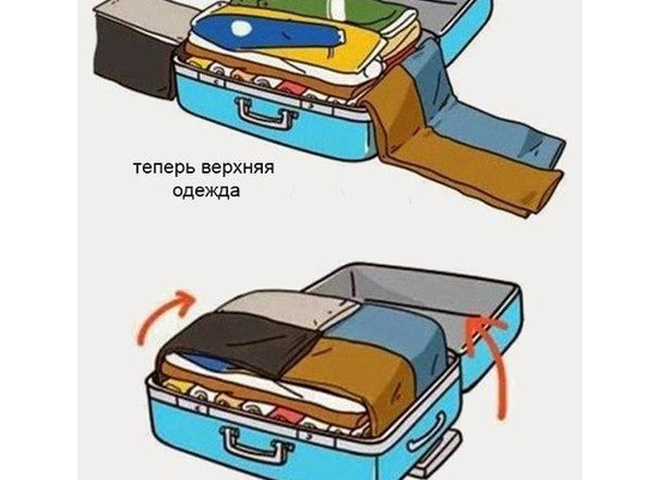 теперь верхняя одежда