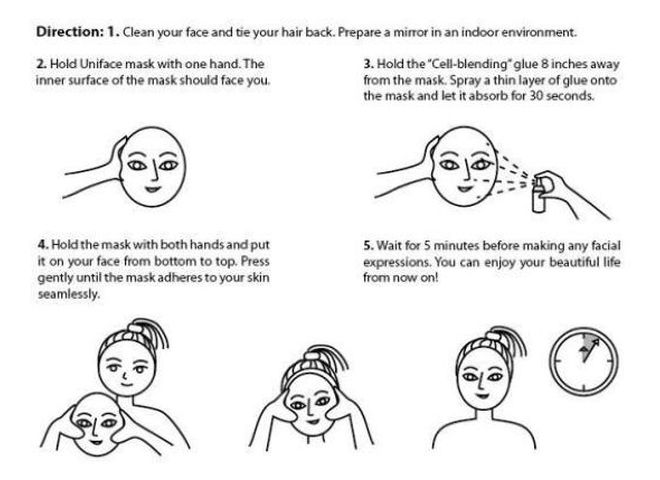 Direction: 1. Clean your face and tie your hair back. Prepare a mirror in an indoor environment.

2. Hold Uniface mask with one hand. The inner surface of the mask should face you.

3. Hold the "Cell-blending" glue 8 inches away from the mask. Spray a thin layer of glue onto the mask and let it absorb for 30 seconds.

4. Hold the mask with both hands and put it on your face from bottom to top. Press gently until the mask adheres to your skin seamlessly.

5. Wait for 5 minutes before making any facial expressions. You can enjoy your beautiful life from now on!